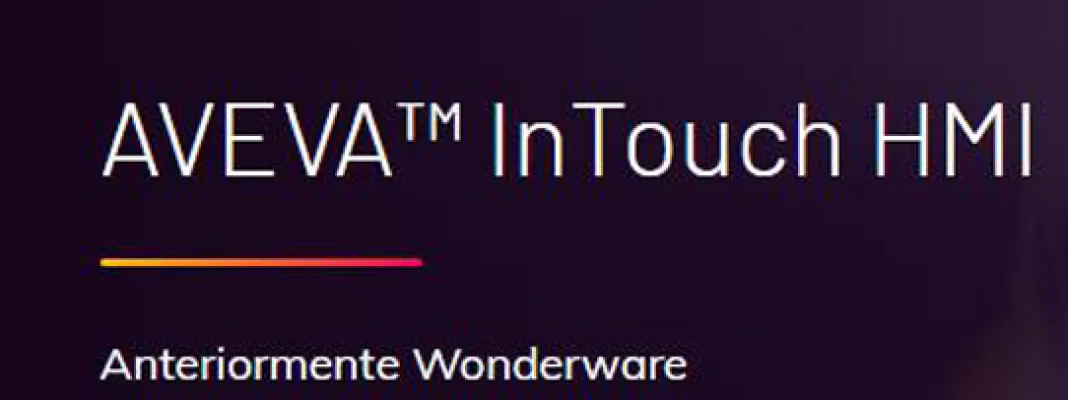 AVEVA™ InTouch HMI

Anteriormente Wonderware